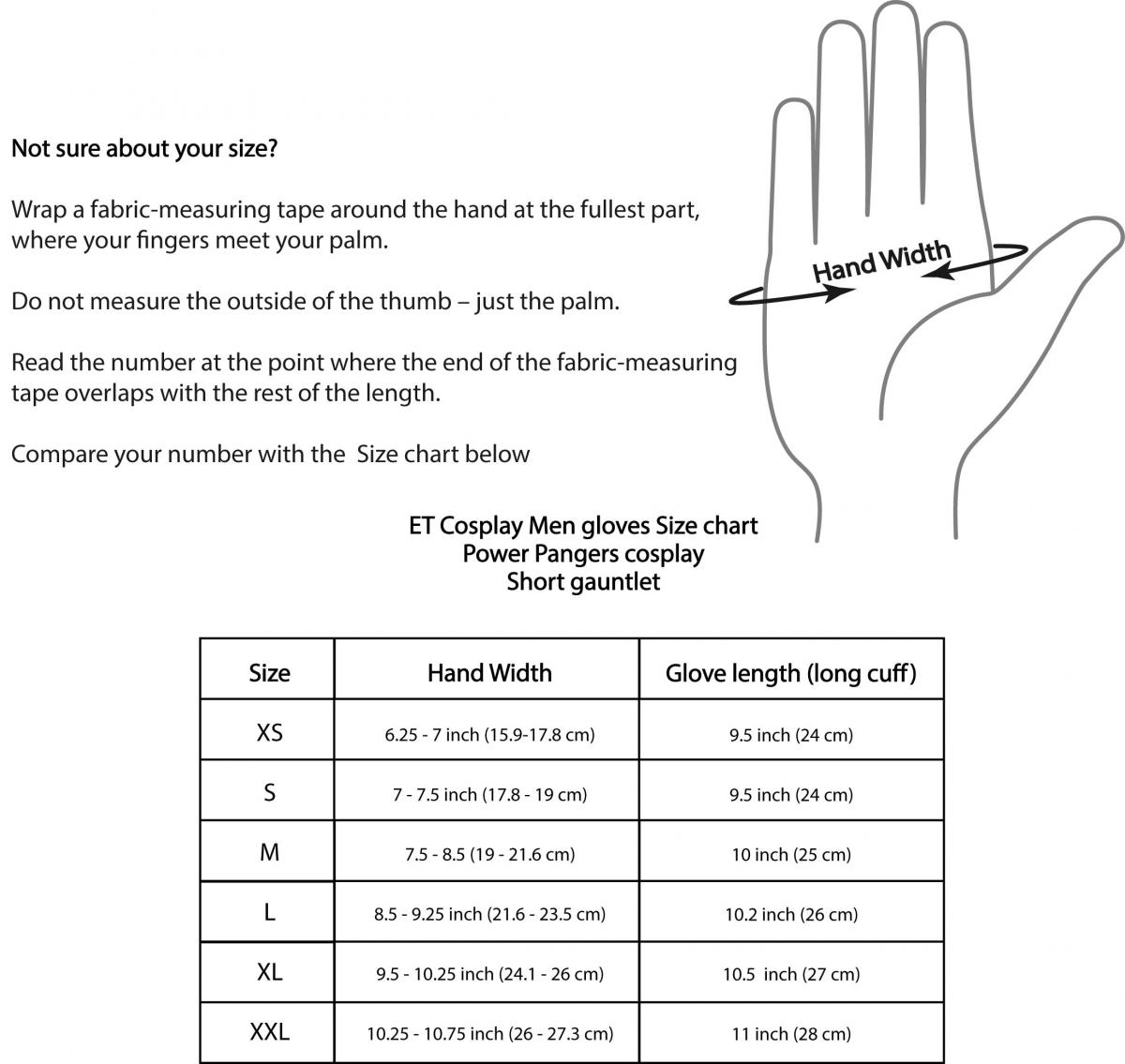 Not sure about your size?

Wrap a fabric-measuring tape around the hand at the fullest part, where your fingers meet your palm.

Do not measure the outside of the thumb – just the palm.

Read the number at the point where the end of the fabric-measuring tape overlaps with the rest of the length.

Compare your number with the  Size chart below

Hand Width

ET Cosplay Men gloves Size chart
Power Pangers cosplay
Short gauntlet

| Size | Hand Width | Glove length (long cuff) |
|---|---|---|
| XS | 6.25 - 7 inch (15.9-17.8 cm) | 9.5 inch (24 cm) |
| S | 7 - 7.5 inch (17.8 - 19 cm) | 9.5 inch (24 cm) |
| M | 7.5 - 8.5 (19 - 21.6 cm) | 10 inch (25 cm) |
| L | 8.5 - 9.25 inch (21.6 - 23.5 cm) | 10.2 inch (26 cm) |
| XL | 9.5 - 10.25 inch (24.1 - 26 cm) | 10.5  inch (27 cm) |
| XXL | 10.25 - 10.75 inch (26 - 27.3 cm) | 11 inch (28 cm) |