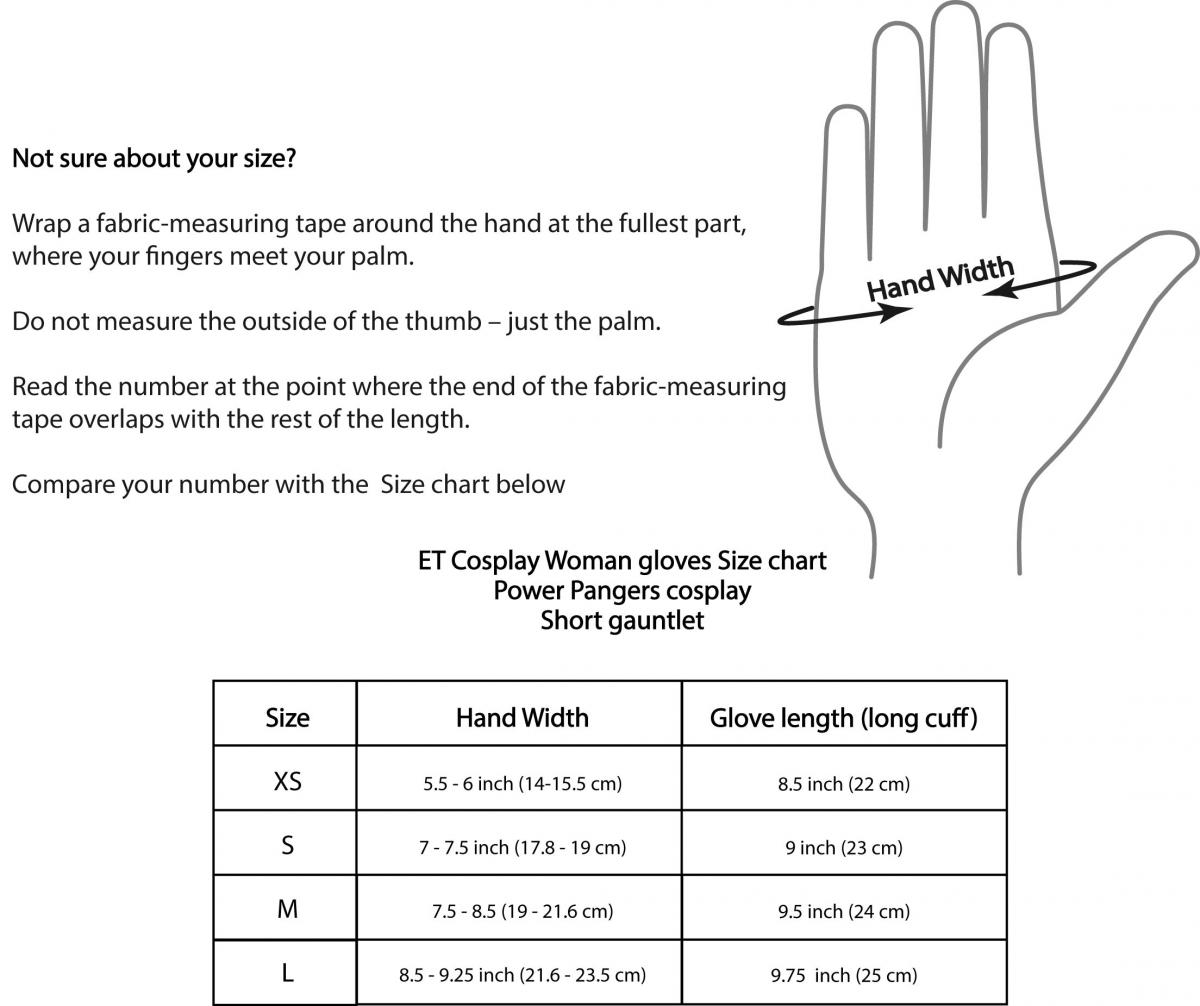 Not sure about your size?

Wrap a fabric-measuring tape around the hand at the fullest part, where your fingers meet your palm.

Do not measure the outside of the thumb – just the palm.

Read the number at the point where the end of the fabric-measuring tape overlaps with the rest of the length.

Compare your number with the Size chart below

Hand Width

ET Cosplay Woman gloves Size chart
Power Pangers cosplay
Short gauntlet

| Size | Hand Width | Glove length (long cuff) |
|---|---|---|
| XS | 5.5 - 6 inch (14-15.5 cm) | 8.5 inch (22 cm) |
| S | 7 - 7.5 inch (17.8 - 19 cm) | 9 inch (23 cm) |
| M | 7.5 - 8.5 (19 - 21.6 cm) | 9.5 inch (24 cm) |
| L | 8.5 - 9.25 inch (21.6 - 23.5 cm) | 9.75 inch (25 cm) |