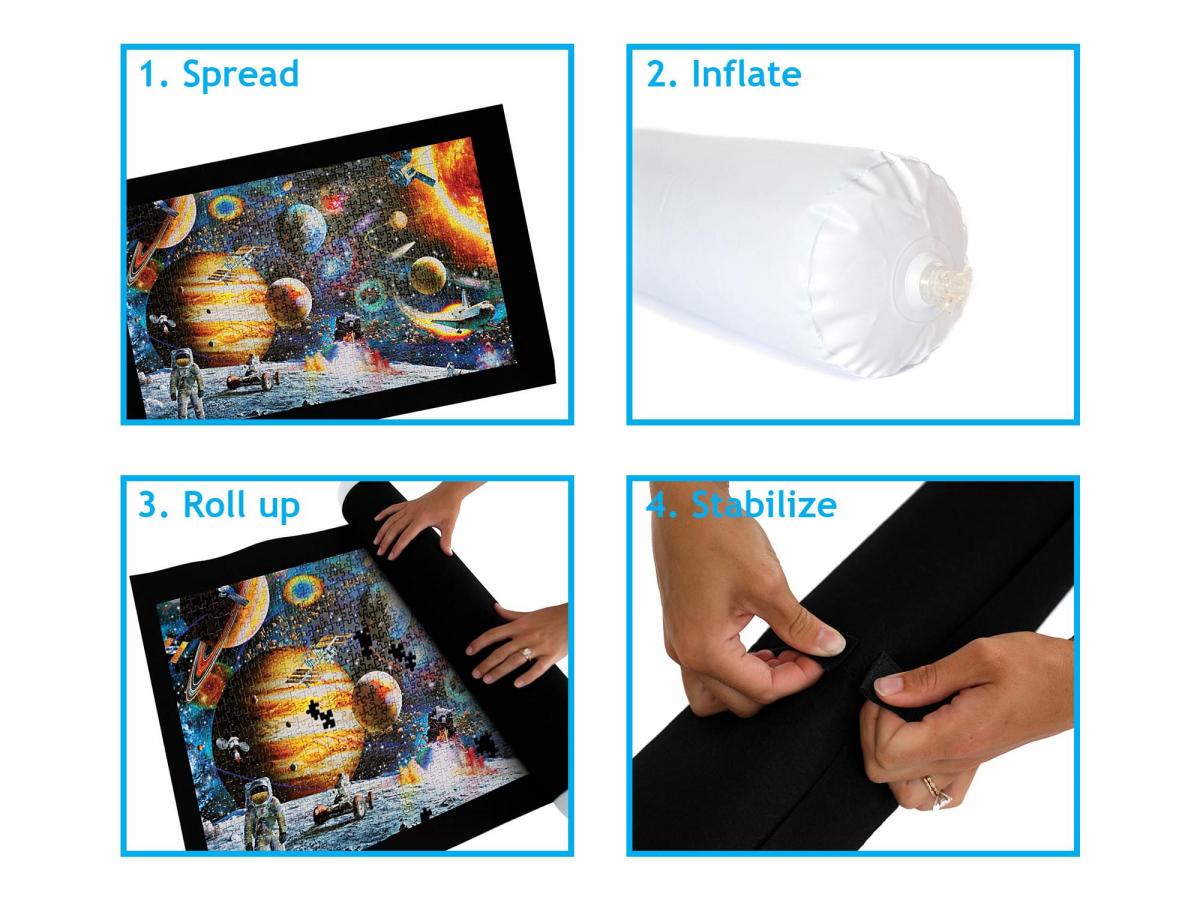 1. Spread

2. Inflate

3. Roll up

4. Stabilize