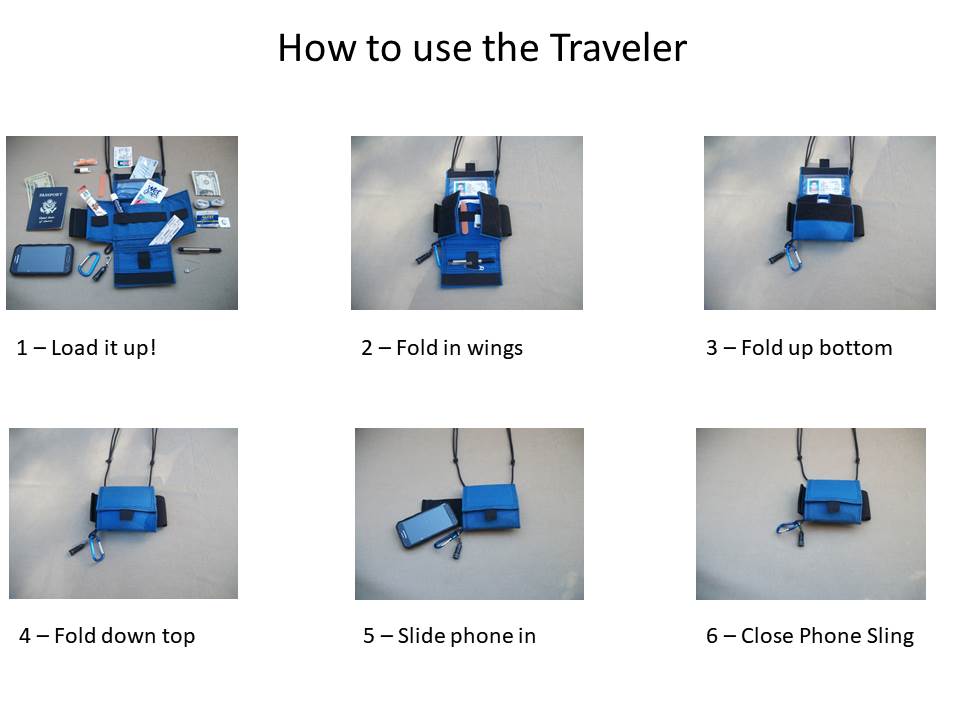 How to use the Traveler

PASSPORT

1 – Load it up!

2 – Fold in wings

3 – Fold up bottom

4 – Fold down top

5 – Slide phone in

6 – Close Phone Sling