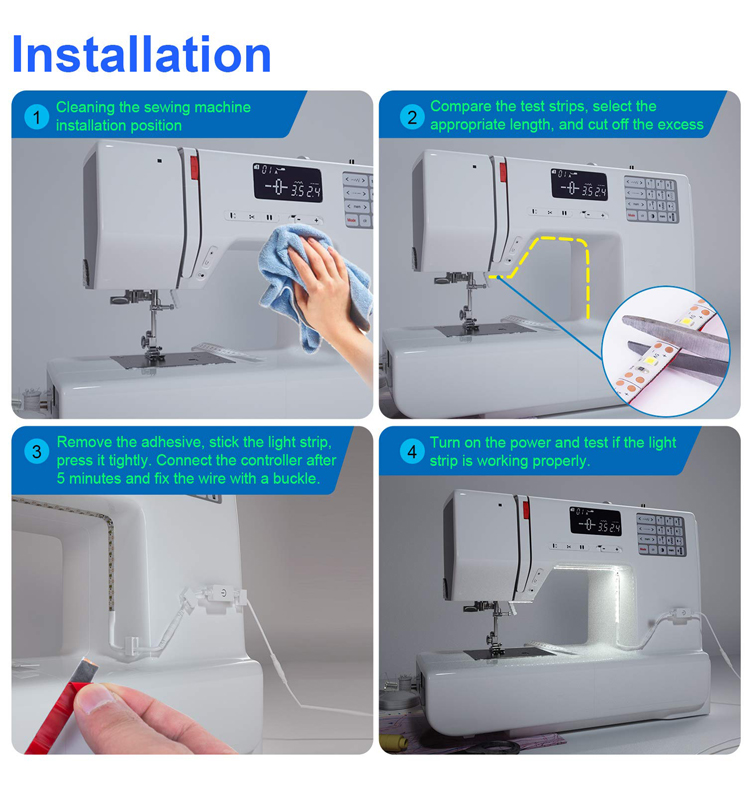 Installation

1 Cleaning the sewing machine installation position

2 Compare the test strips, select the appropriate length, and cut off the excess

3 Remove the adhesive, stick the light strip, press it tightly. Connect the controller after 5 minutes and fix the wire with a buckle.

4 Turn on the power and test if the light strip is working properly.