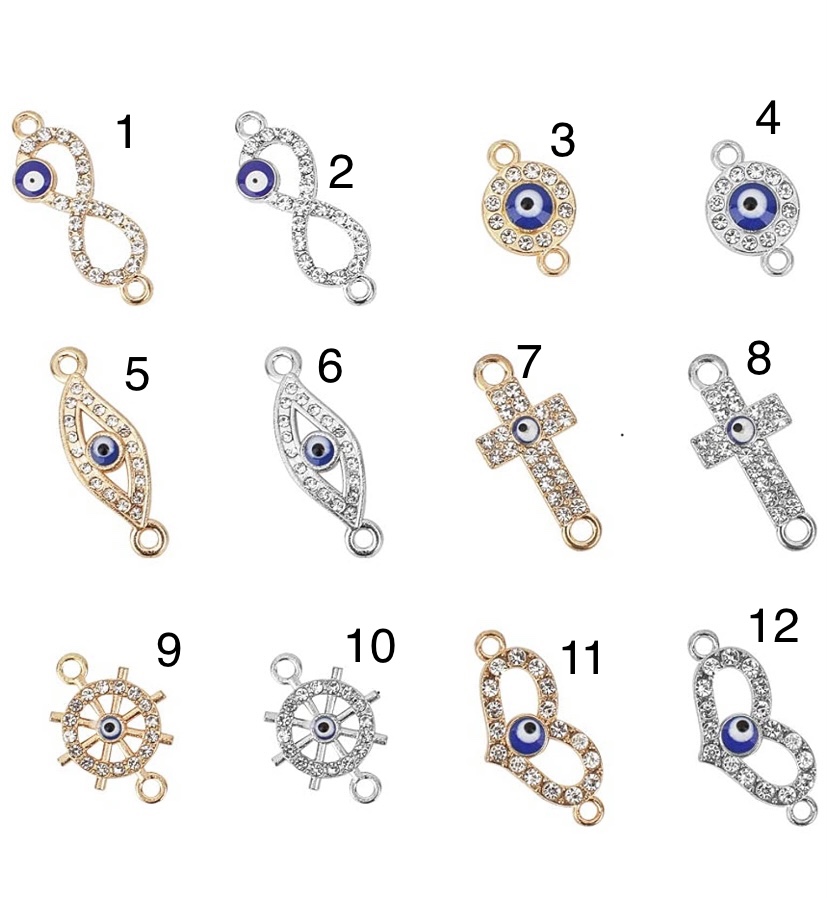 1 2 3 4

5 6 7 8

9 10 11 12