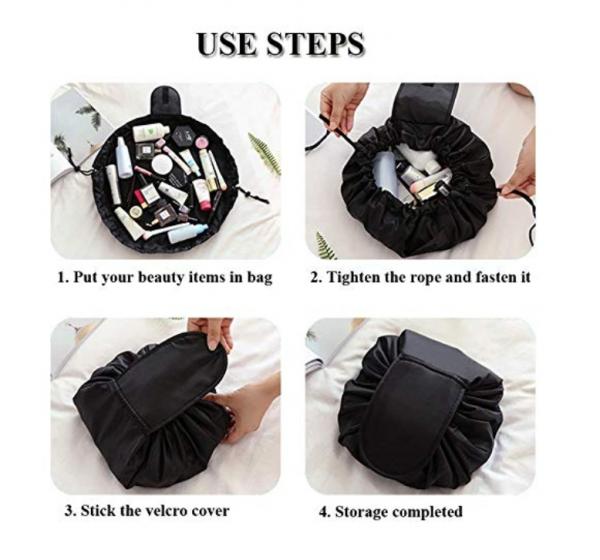 USE STEPS

1. Put your beauty items in bag

2. Tighten the rope and fasten it

3. Stick the velcro cover

4. Storage completed