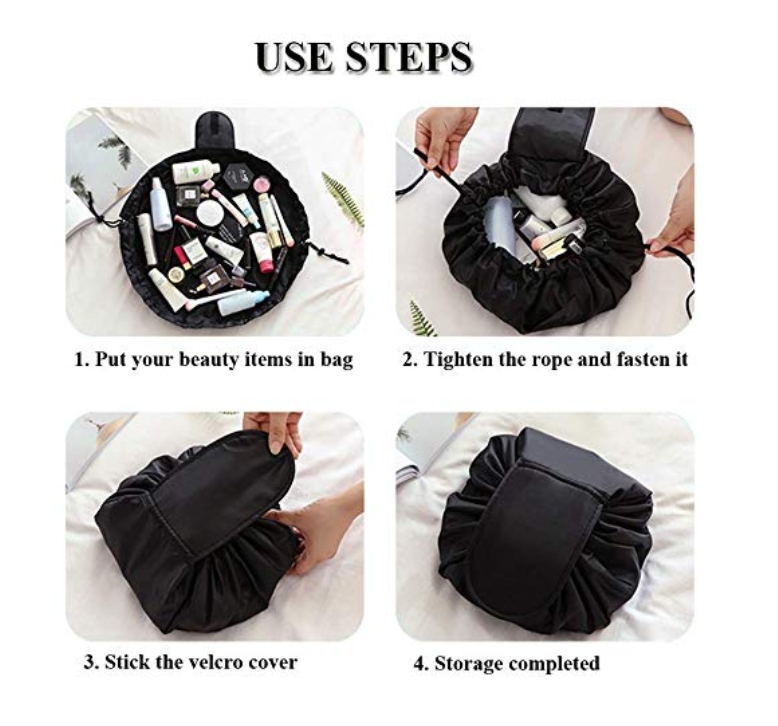 USE STEPS

1. Put your beauty items in bag

2. Tighten the rope and fasten it

3. Stick the velcro cover

4. Storage completed