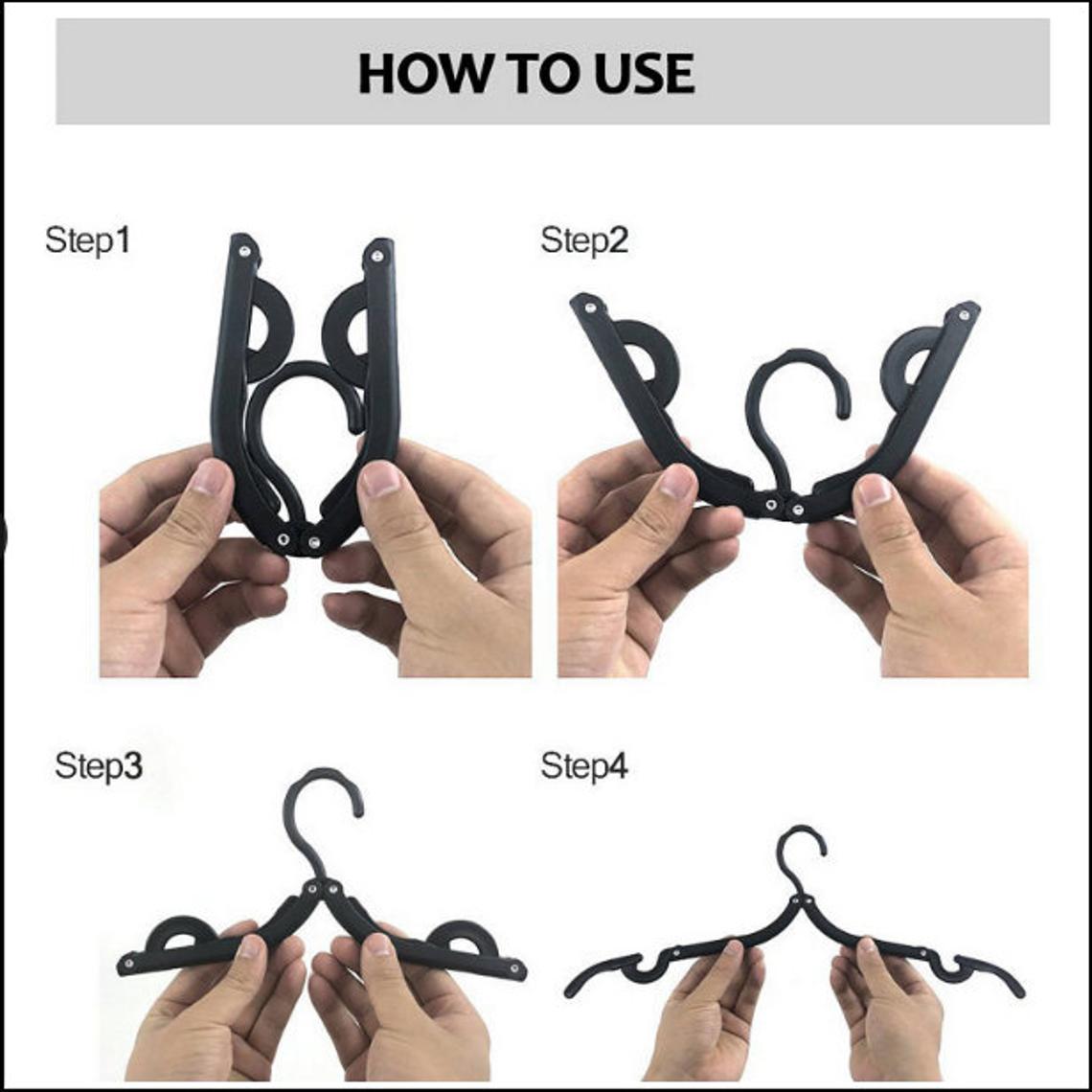 HOW TO USE

Step1

Step2

Step3

Step4