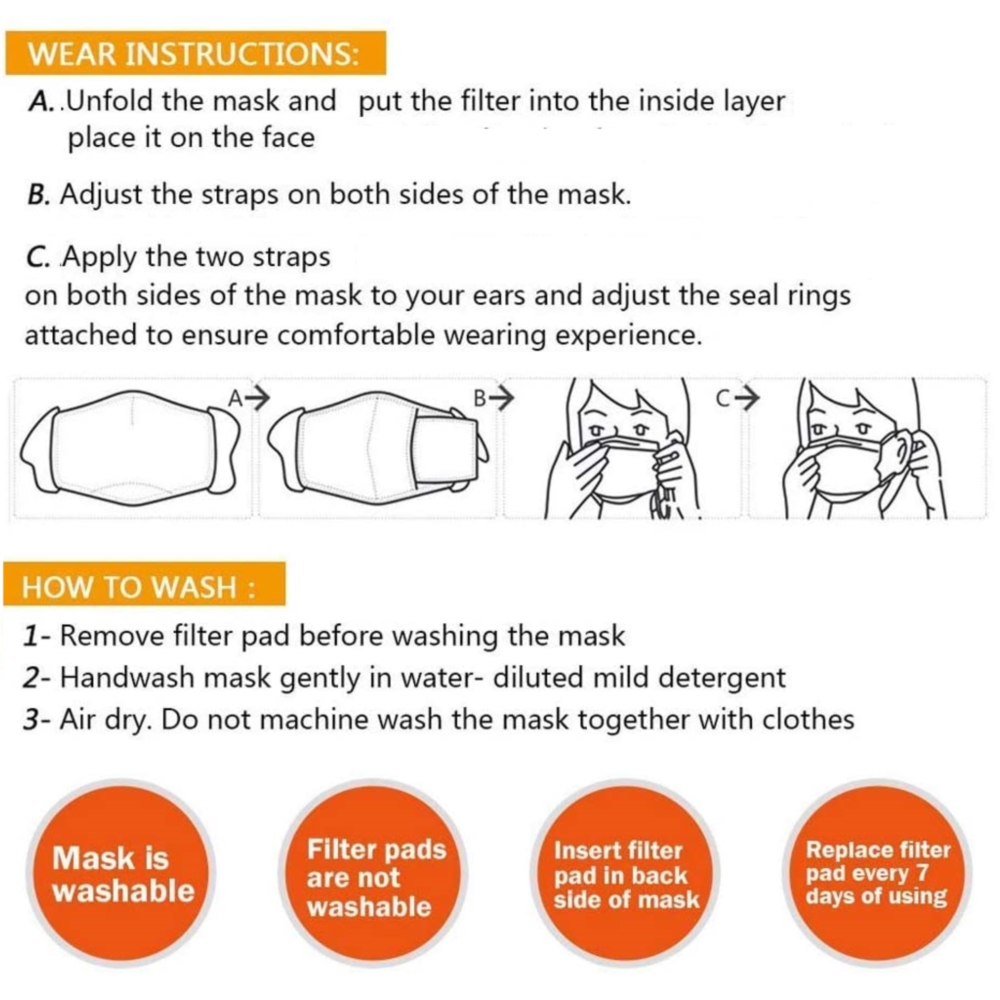 WEAR INSTRUCTIONS:

A. .Unfold the mask and put the filter into the inside layer place it on the face

B. Adjust the straps on both sides of the mask.

C. Apply the two straps on both sides of the mask to your ears and adjust the seal rings attached to ensure comfortable wearing experience.

A→

B→

C→

HOW TO WASH :

1- Remove filter pad before washing the mask
2- Handwash mask gently in water- diluted mild detergent
3- Air dry. Do not machine wash the mask together with clothes

Mask is washable

Filter pads are not washable

Insert filter pad in back side of mask

Replace filter pad every 7 days of using