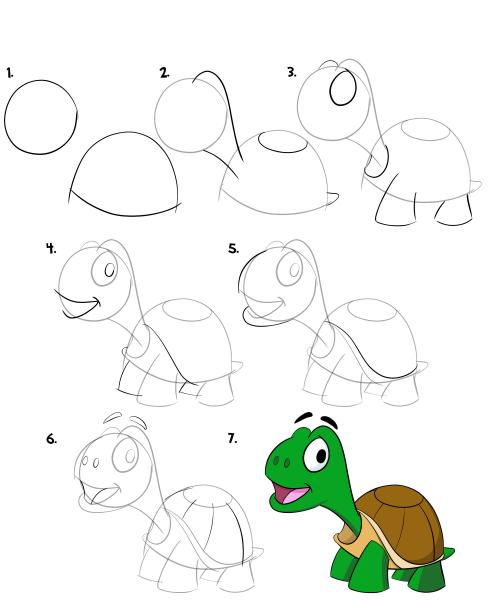 1.

2.

3.

4.

5.

6.

7.