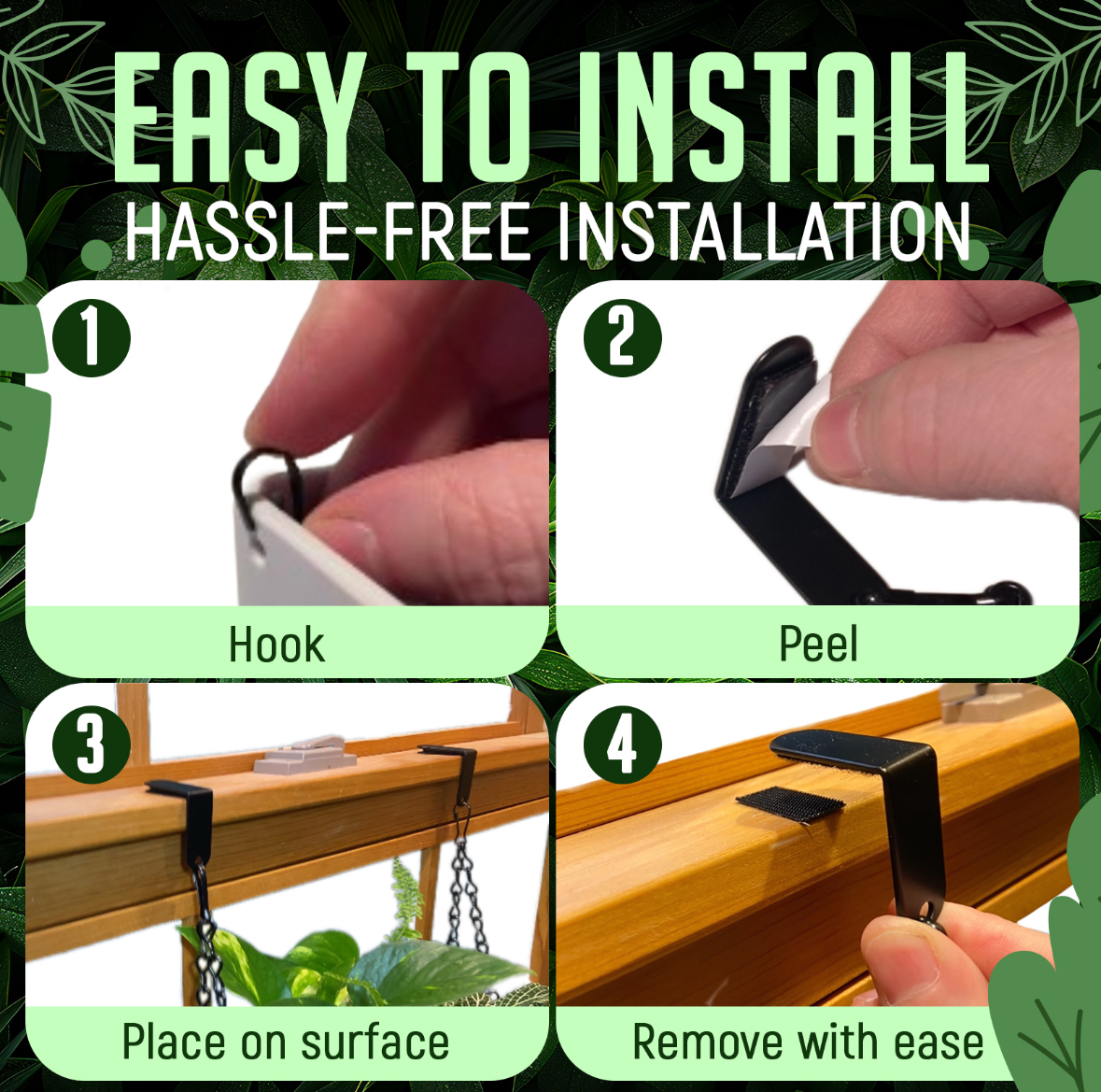 EASY TO INSTALL
HASSLE-FREE INSTALLATION

1
Hook

2
Peel

3
Place on surface

4
Remove with ease